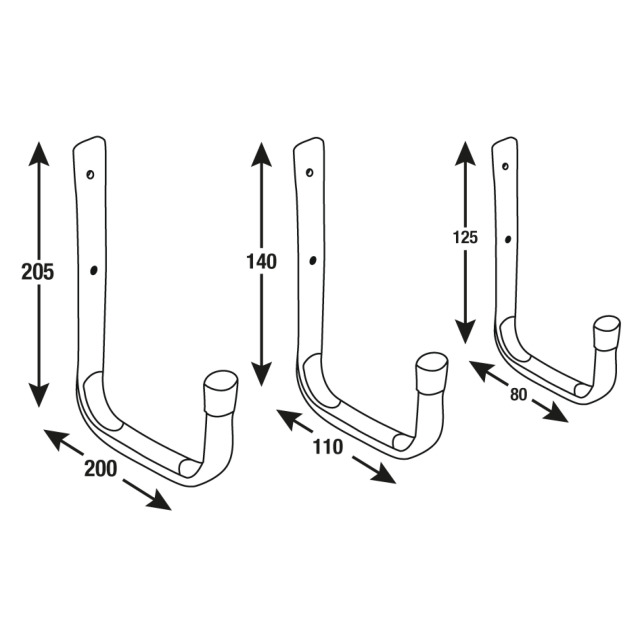 205
200
140
110
125
80