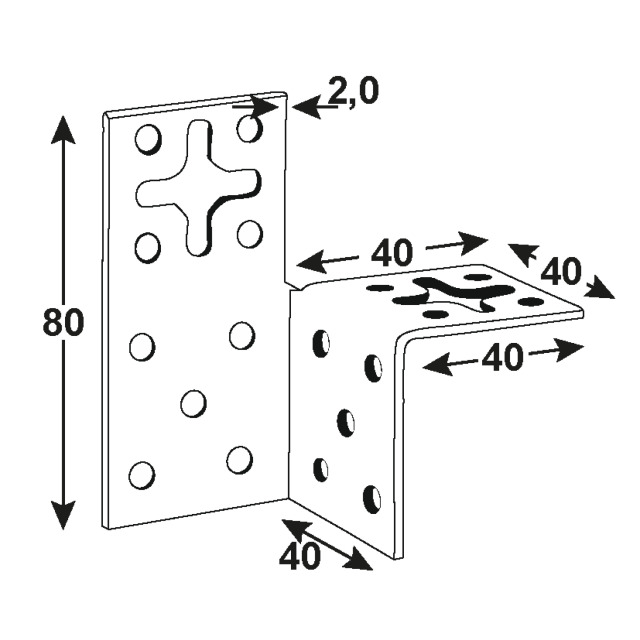 2,0

80

40

40

40

40