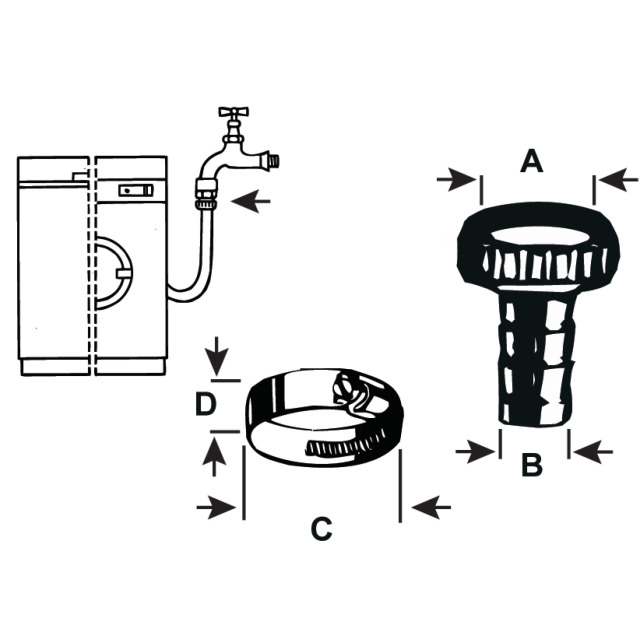 A

D

B

C